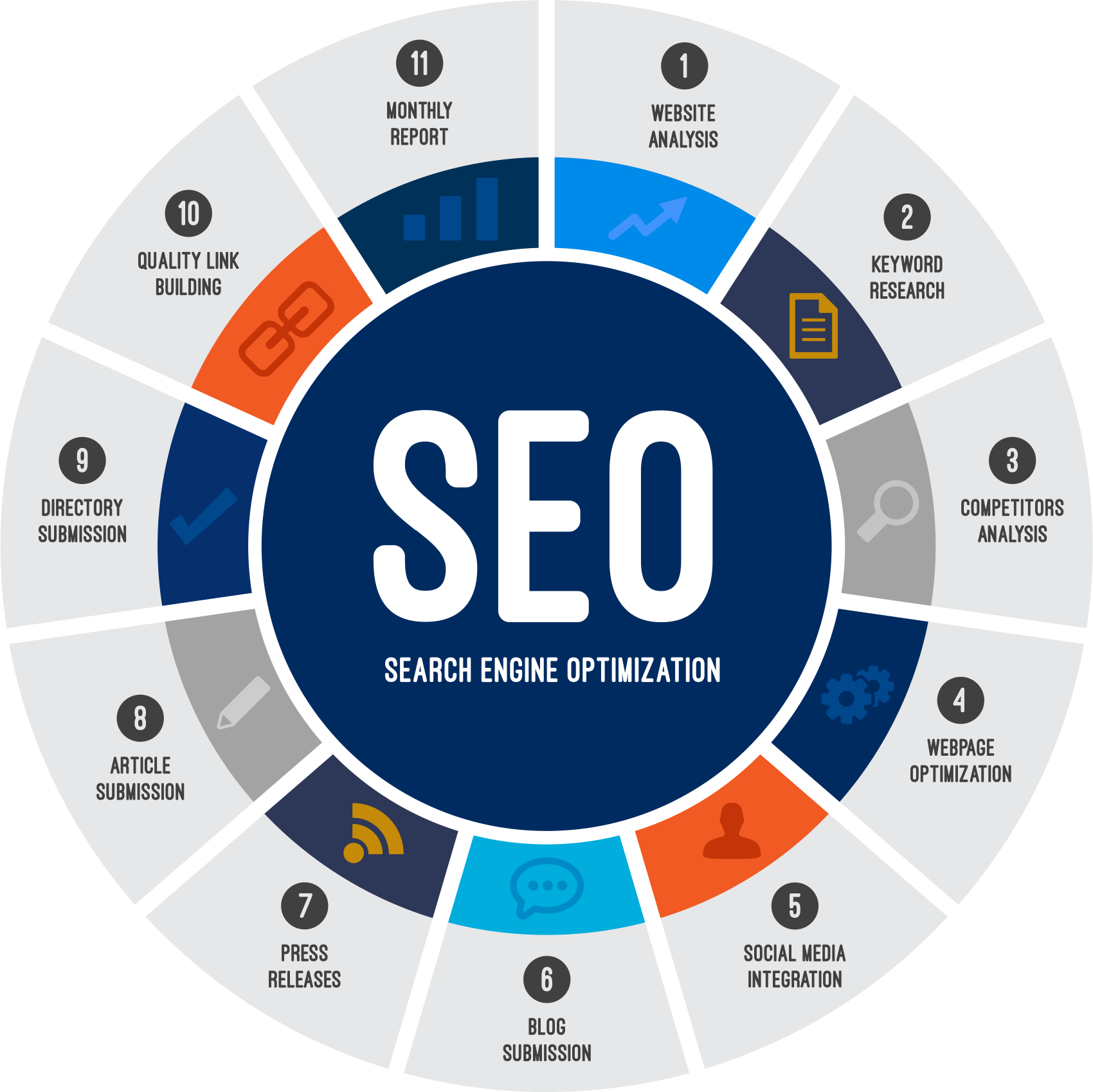 SEO
SEARCH ENGINE OPTIMIZATION

1
WEBSITE ANALYSIS

2
KEYWORD RESEARCH

3
COMPETITORS ANALYSIS

4
WEBPAGE OPTIMIZATION

5
SOCIAL MEDIA INTEGRATION

6
BLOG SUBMISSION

7
PRESS RELEASES

8
ARTICLE SUBMISSION

9
DIRECTORY SUBMISSION

10
QUALITY LINK BUILDING

11
MONTHLY REPORT